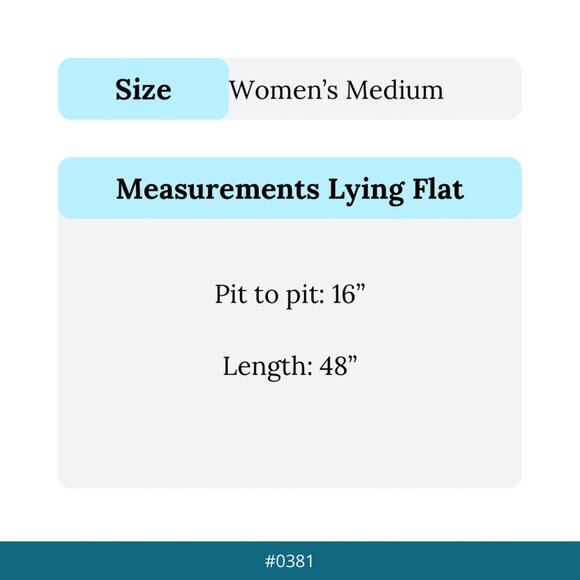 Size Women's Medium

Measurements Lying Flat

Pit to pit: 16"

Length: 48"

#0381